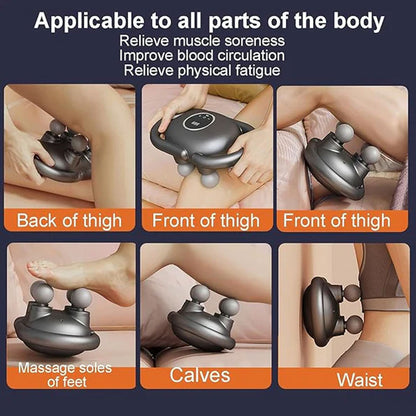 Applicable to all parts of the body
Relieve muscle soreness
Improve blood circulation
Relieve physical fatigue

Back of thigh

Front of thigh

Front of thigh

Massage soles of feet

Calves

Waist