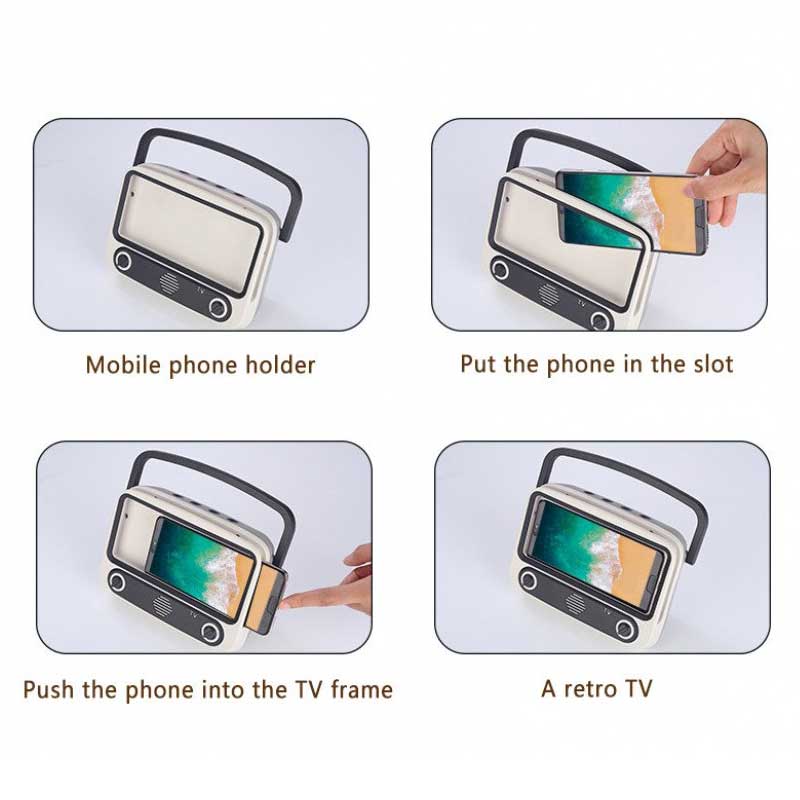 TV

Mobile phone holder

TV

Put the phone in the slot

TV

Push the phone into the TV frame

TV

A retro TV