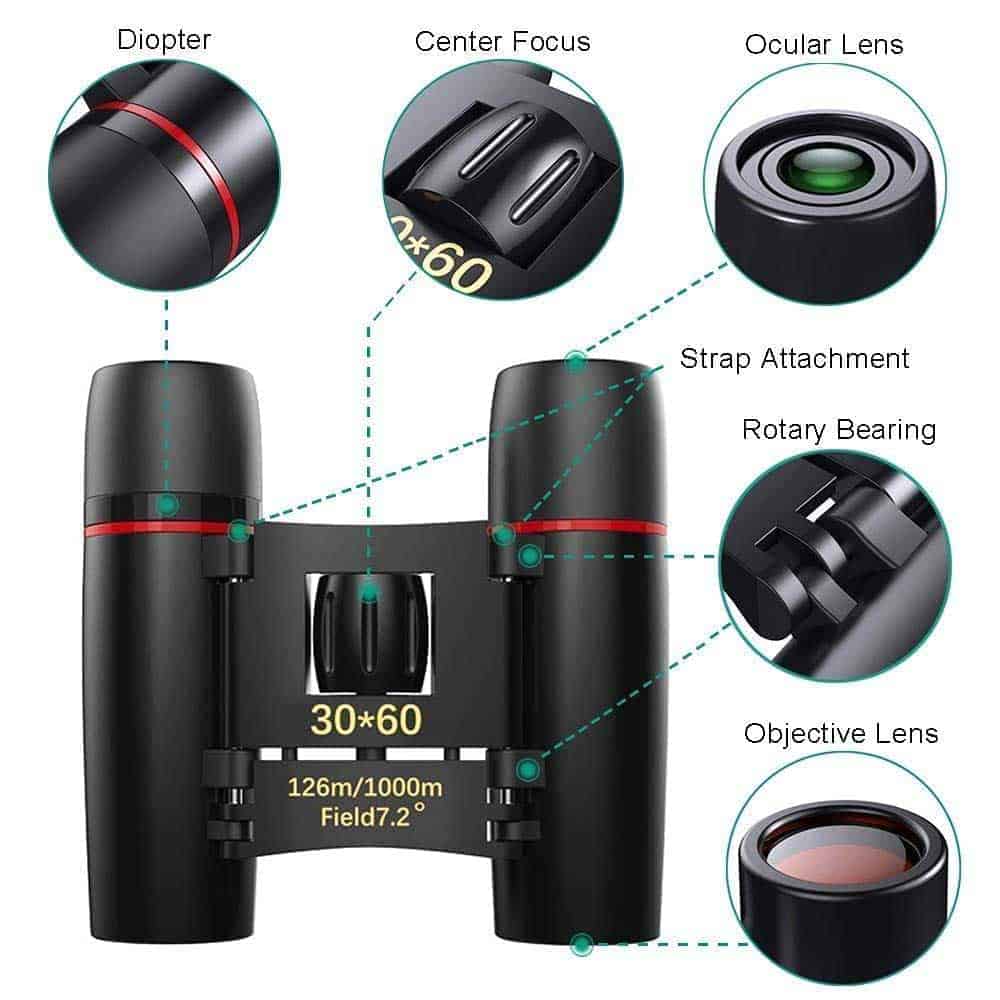 Diopter

Center Focus

Ocular Lens

0*60

Strap Attachment

Rotary Bearing

30*60

126m/1000m
Field7.2°

Objective Lens